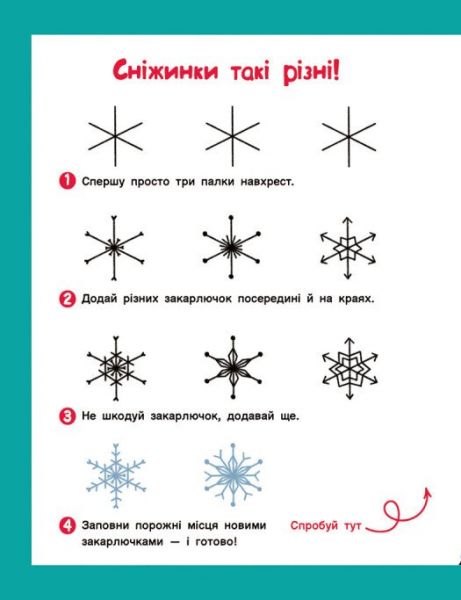 Сніжинки такі різні!

1 Спершу просто три палки навхрест.

2 Додай різних закарлючок посередині й на краях.

3 Не шкодуй закарлючок, додавай ще.

4 Заповни порожні місця новими закарлючками — і готово!

Спробуй тут